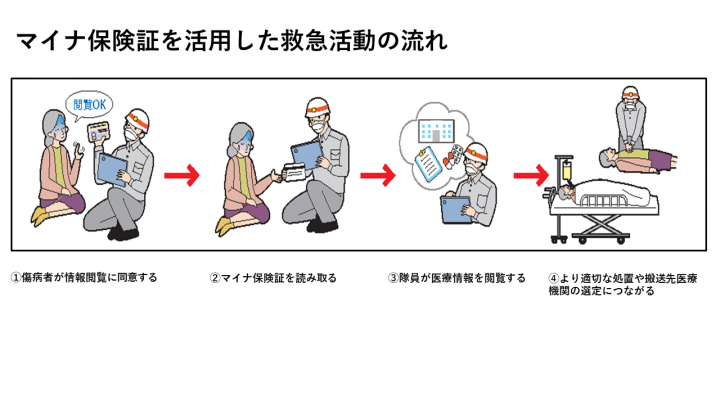 マイナ保険証を活用した救急活動の流れ

閲覧OK

①傷病者が情報閲覧に同意する

②マイナ保険証を読み取る

③隊員が医療情報を閲覧する

④より適切な処置や搬送先医療機関の選定につながる